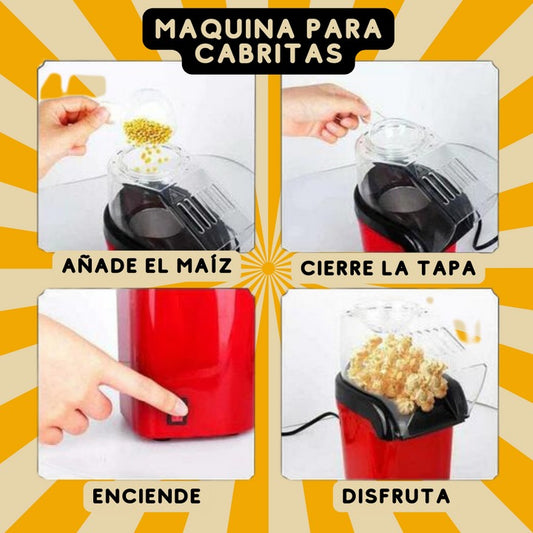 MAQUINA PARA CABRITAS

AÑADE EL MAÍZ

CIERRE LA TAPA

ENCIENDE

DISFRUTA